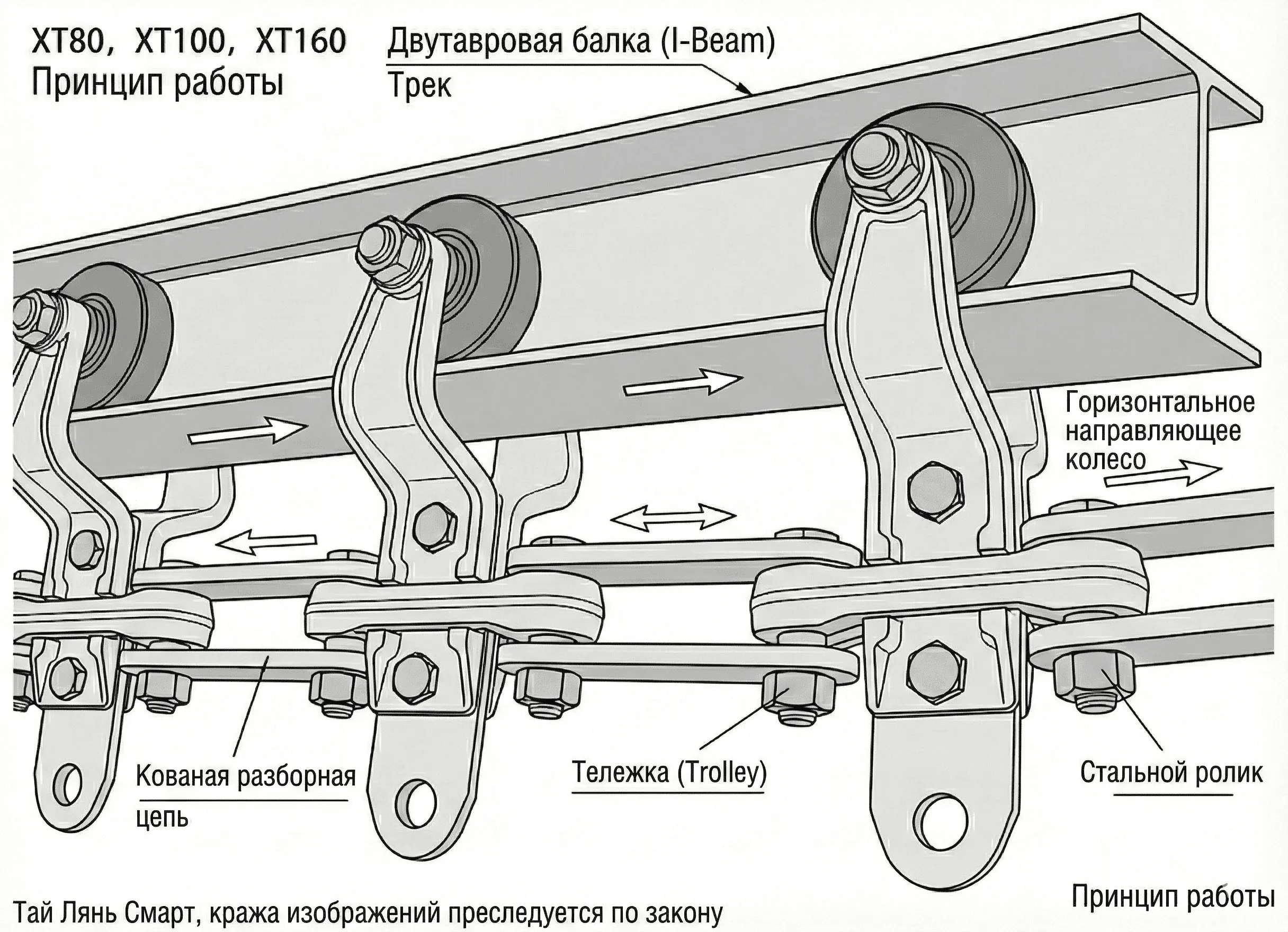 XT80, XT100, XT160
Принцип работы

Двутавровая балка (I-Beam)
Трек

Горизонтальное направляющее колесо

Кованая разборная цепь

Тележка (Trolley)

Стальной ролик

Принцип работы

Тай Лянь Смарт, кража изображений преследуется по закону